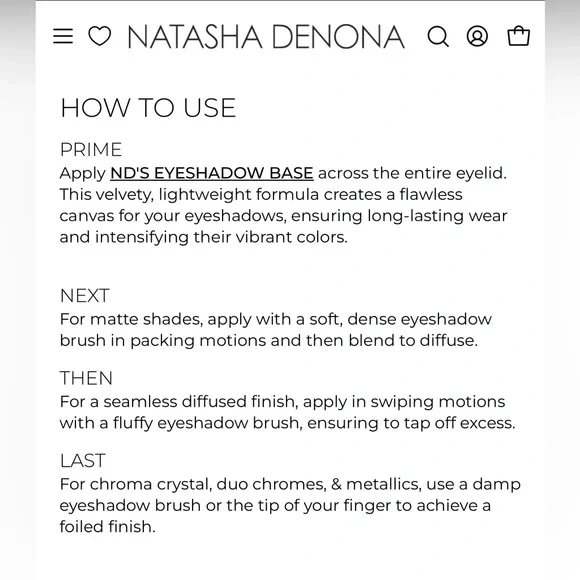 NATASHA DENONA

HOW TO USE

PRIME
Apply ND'S EYESHADOW BASE across the entire eyelid. This velvety, lightweight formula creates a flawless canvas for your eyeshadows, ensuring long-lasting wear and intensifying their vibrant colors.

NEXT
For matte shades, apply with a soft, dense eyeshadow brush in packing motions and then blend to diffuse.

THEN
For a seamless diffused finish, apply in swiping motions with a fluffy eyeshadow brush, ensuring to tap off excess.

LAST
For chroma crystal, duo chromes, & metallics, use a damp eyeshadow brush or the tip of your finger to achieve a foiled finish.